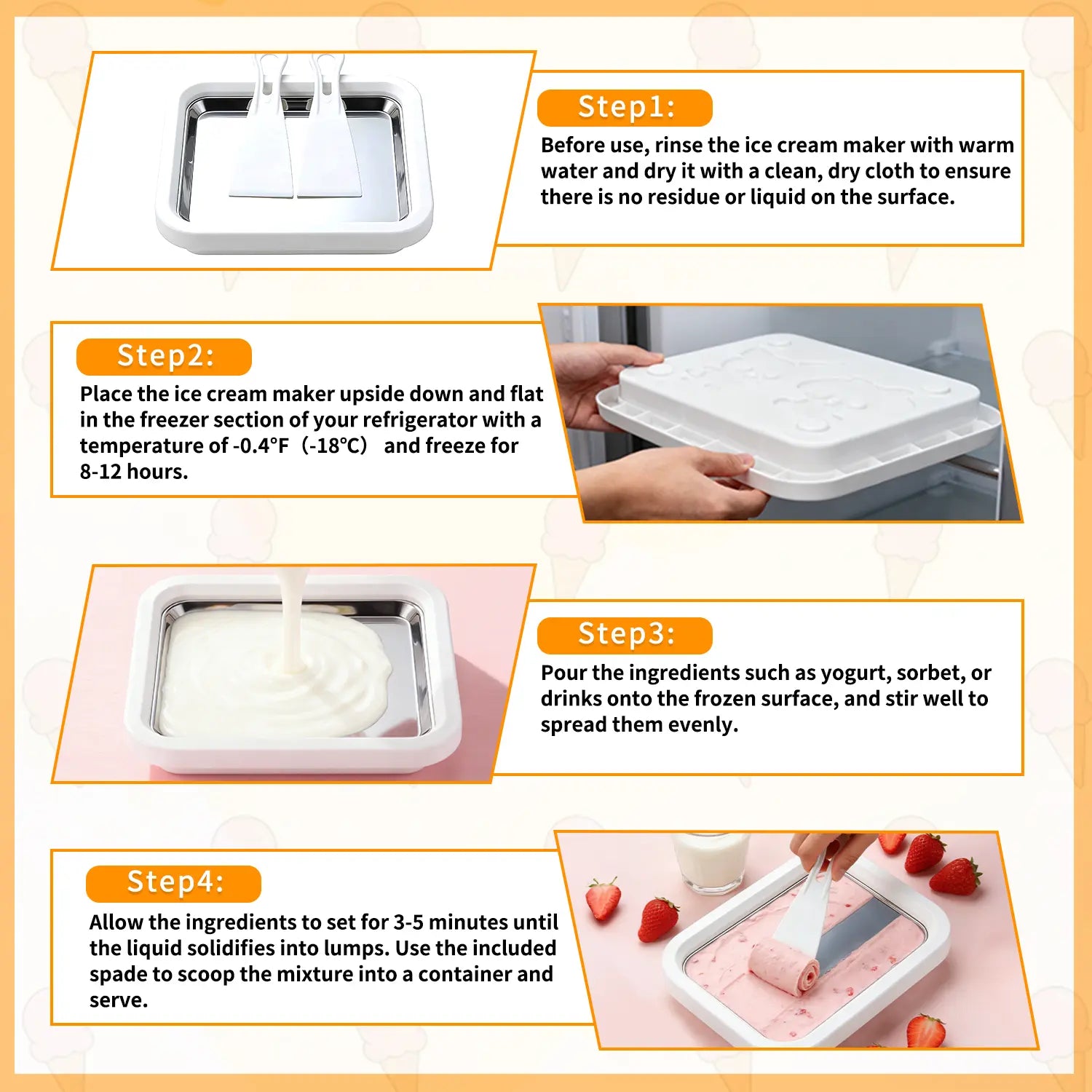 Step1:
Before use, rinse the ice cream maker with warm water and dry it with a clean, dry cloth to ensure there is no residue or liquid on the surface.

Step2:
Place the ice cream maker upside down and flat in the freezer section of your refrigerator with a temperature of -0.4°F（-18°C） and freeze for 8-12 hours.

Step3:
Pour the ingredients such as yogurt, sorbet, or drinks onto the frozen surface, and stir well to spread them evenly.

Step4:
Allow the ingredients to set for 3-5 minutes until the liquid solidifies into lumps. Use the included spade to scoop the mixture into a container and serve.